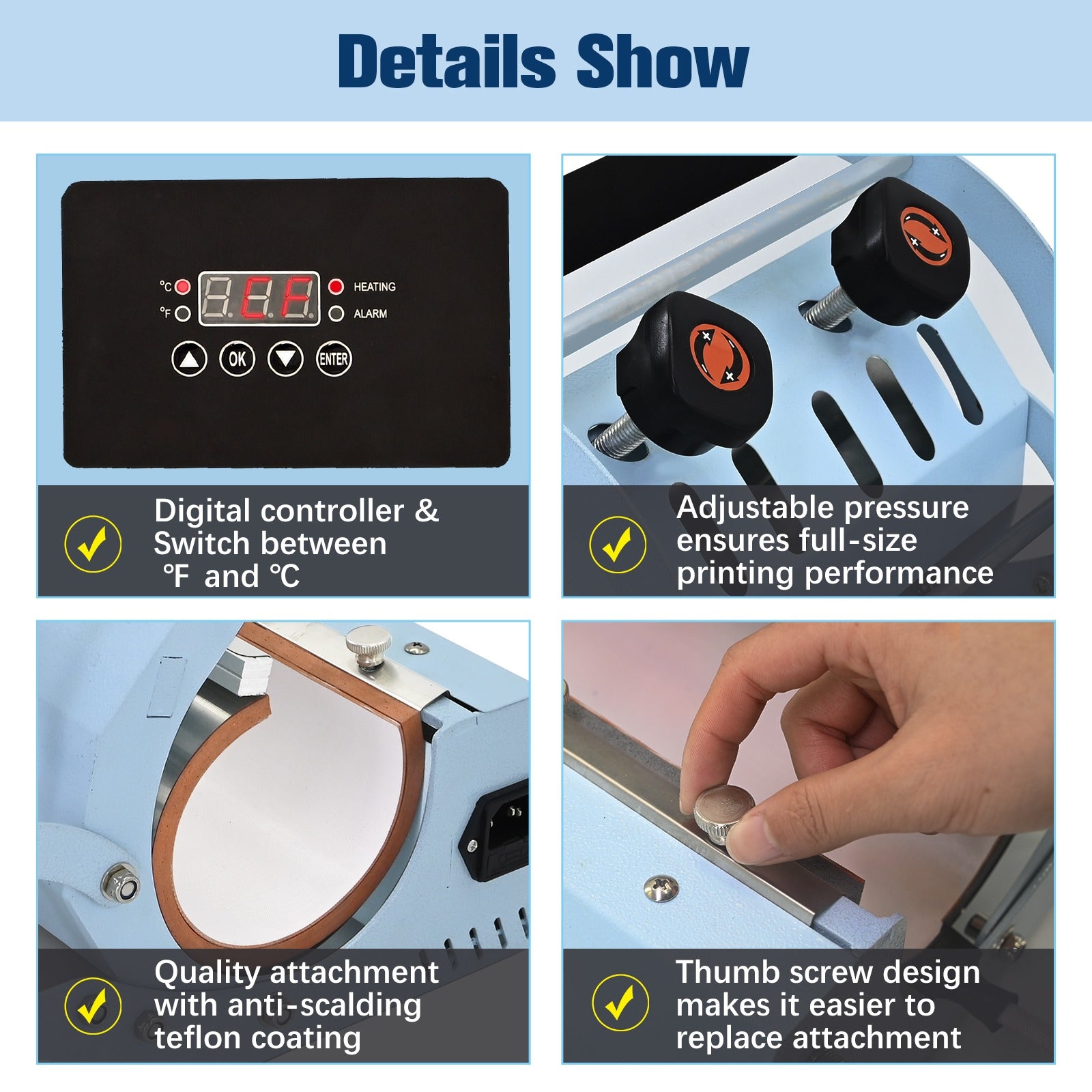 Details Show

°C
°F
HEATING
ALARM
OK
ENTER

Digital controller & Switch between °F and °C

Adjustable pressure ensures full-size printing performance

Quality attachment with anti-scalding teflon coating

Thumb screw design makes it easier to replace attachment